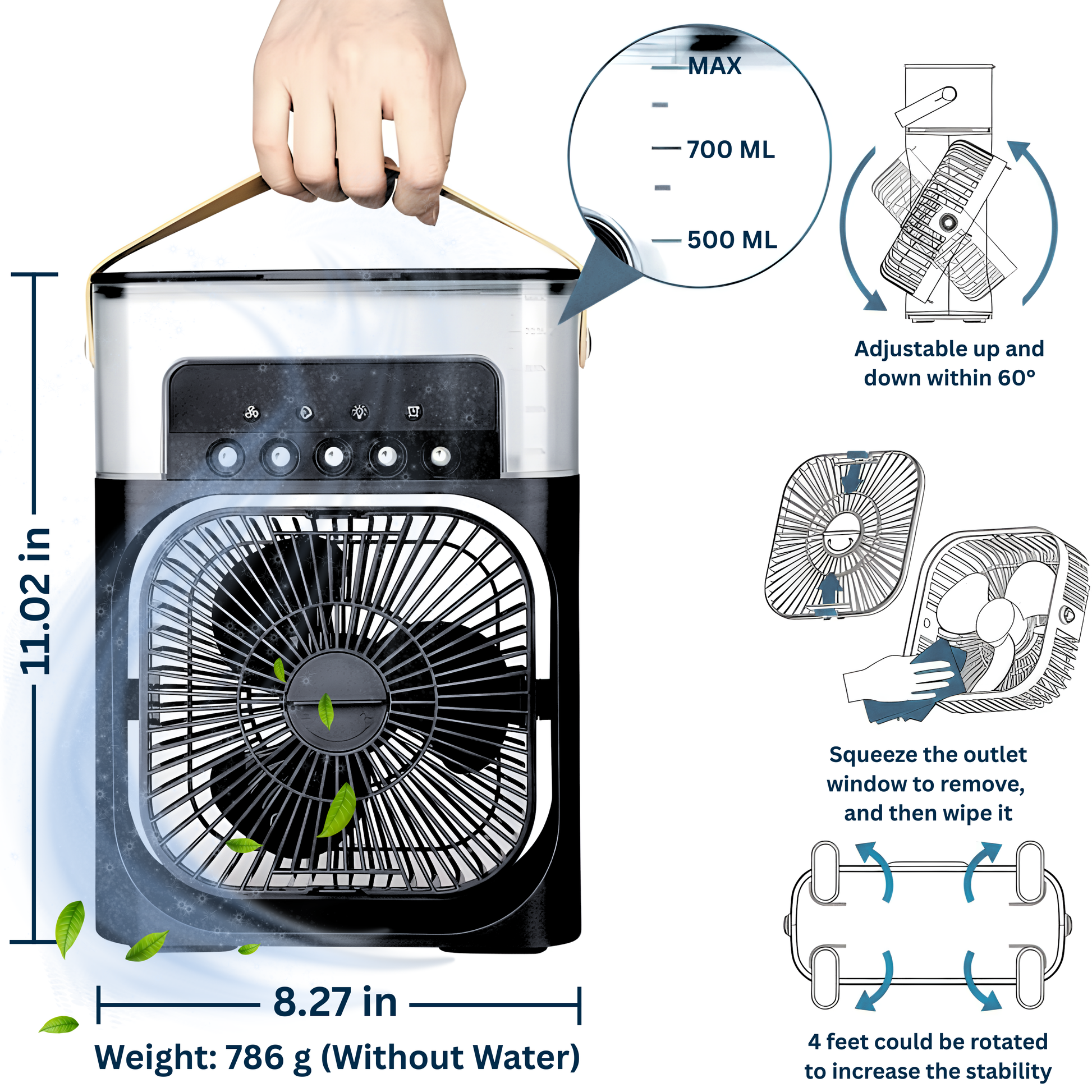 MAX

700 ML

500 ML

Adjustable up and down within 60°

11.02 in

Squeeze the outlet window to remove, and then wipe it

8.27 in

Weight: 786 g (Without Water)

4 feet could be rotated to increase the stability